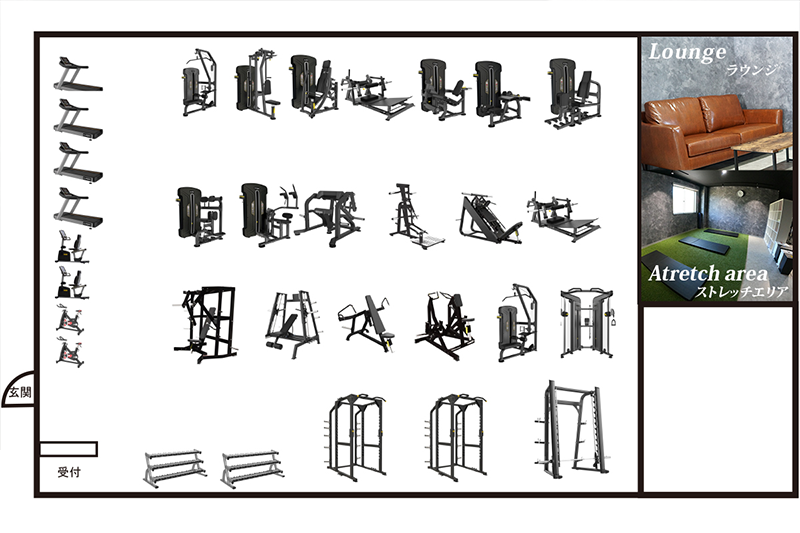 Lounge
ラウンジ

Atretch area
ストレッチエリア

玄関

受付